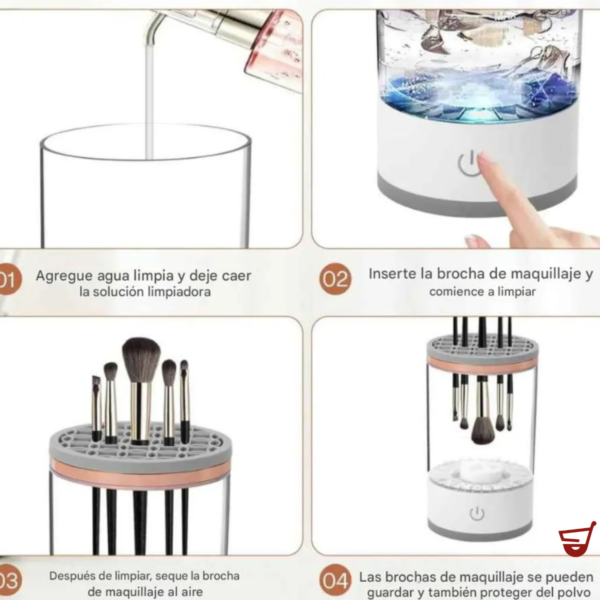 01 Agregue agua limpia y deje caer la solución limpiadora

02 Inserte la brocha de maquillaje y comience a limpiar

03 Después de limpiar, seque la brocha de maquillaje al aire

04 Las brochas de maquillaje se pueden guardar y también proteger del polvo