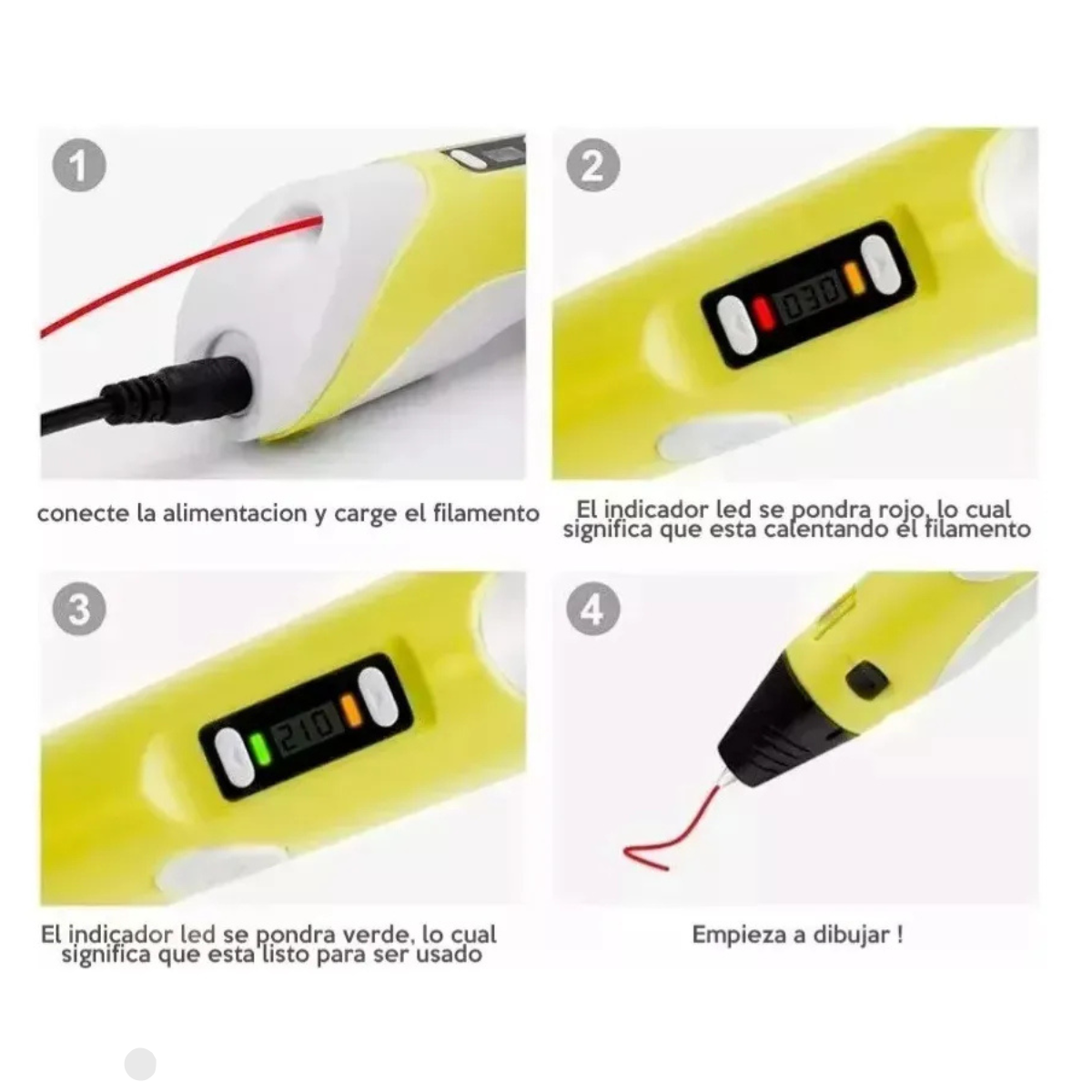 1

conecte la alimentacion y carge el filamento

2

030

El indicador led se pondra rojo, lo cual significa que esta calentando el filamento

3

210

El indicador led se pondra verde, lo cual significa que esta listo para ser usado

4

Empieza a dibujar !